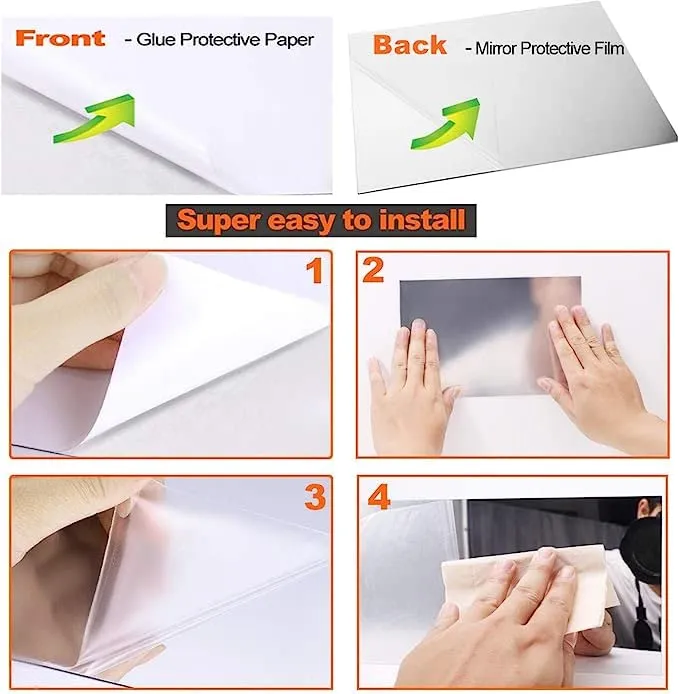 Front - Glue Protective Paper

Back - Mirror Protective Film

Super easy to install

1

2

3

4