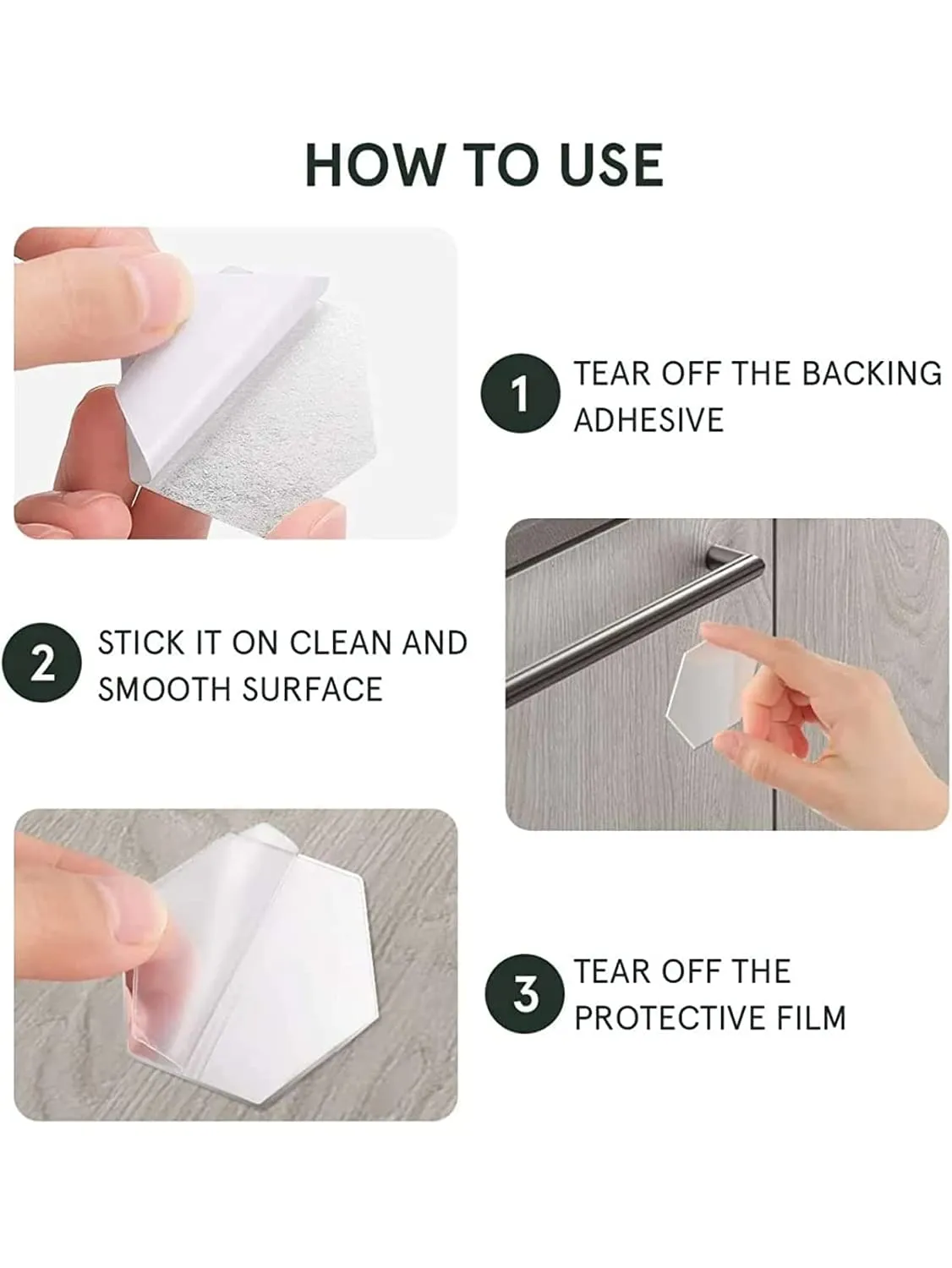 HOW TO USE

1 TEAR OFF THE BACKING ADHESIVE

2 STICK IT ON CLEAN AND SMOOTH SURFACE

3 TEAR OFF THE PROTECTIVE FILM